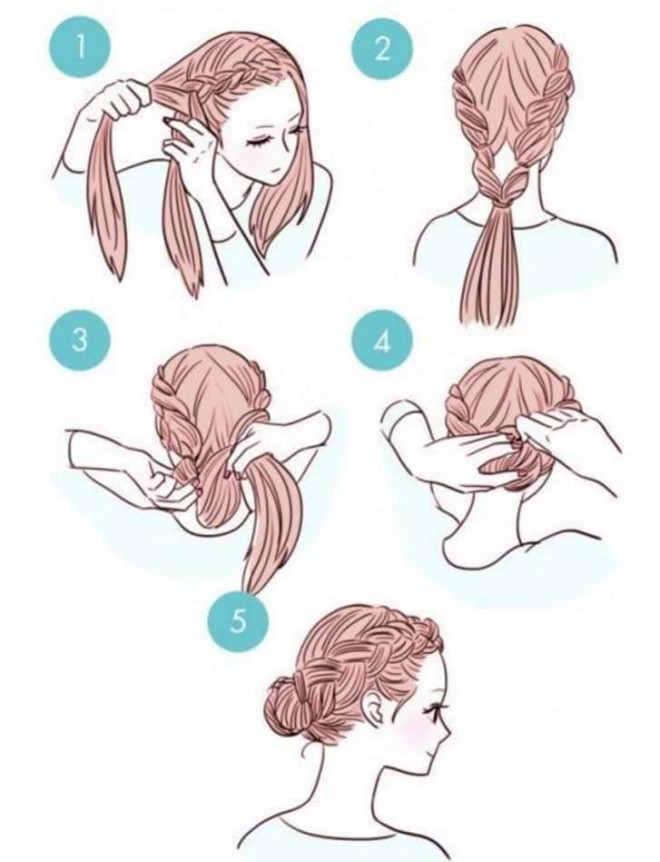 1
2
3
4
5