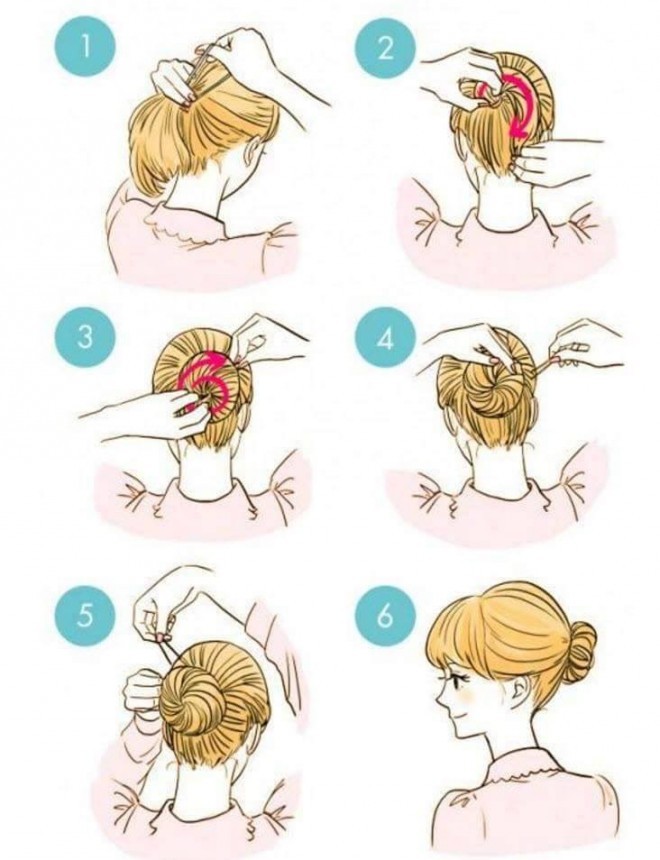 1

2

3

4

5

6