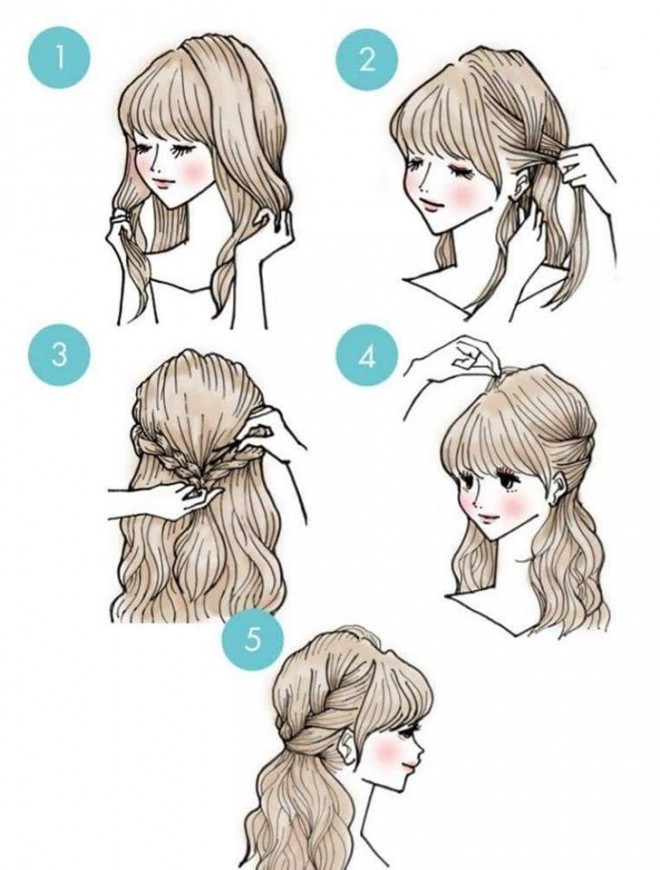 1

2

3

4

5