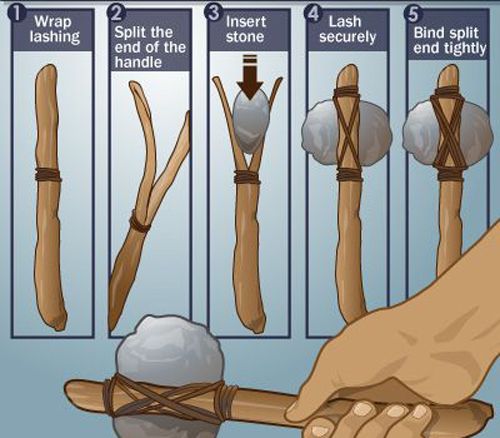 1 Wrap lashing

2 Split the end of the handle

3 Insert stone

4 Lash securely

5 Bind split end tightly