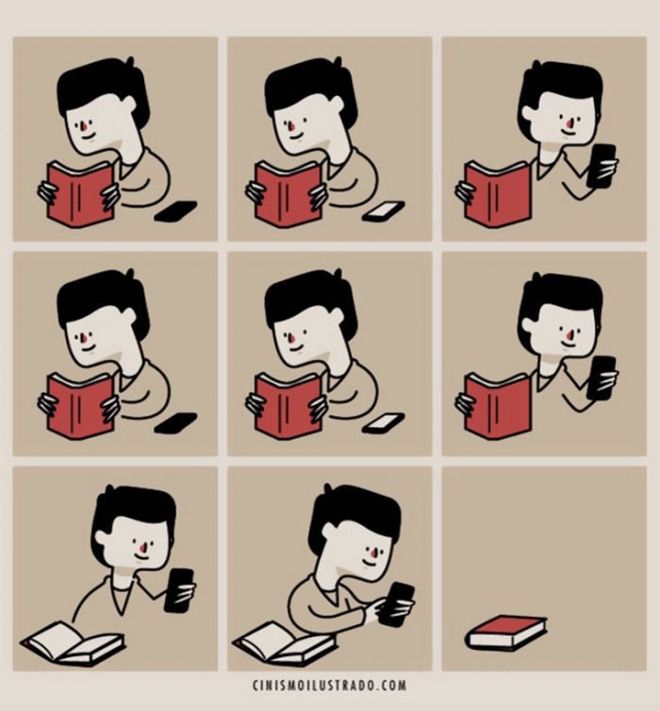 CINISMOILUSTRADO.COM