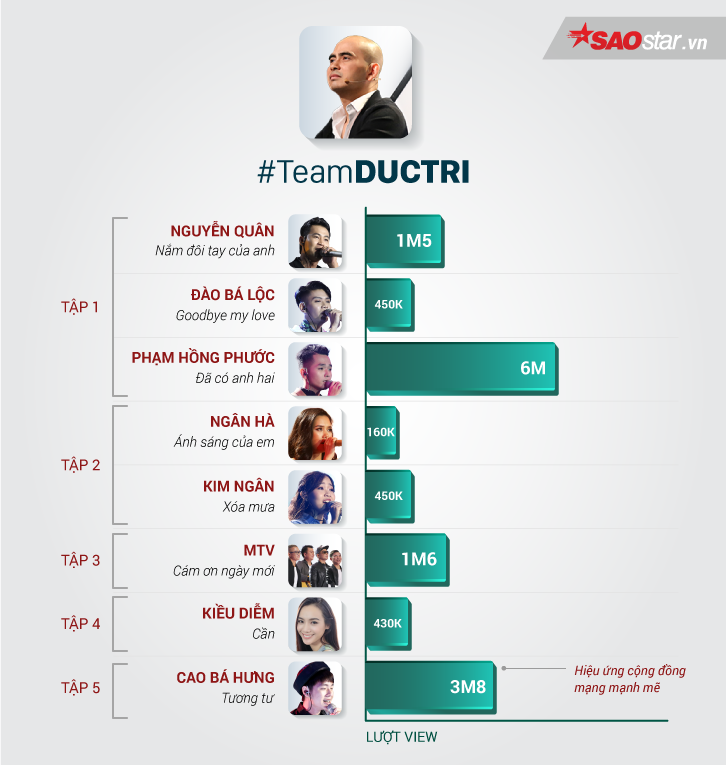 SAOstar.vn

#TeamDUCTRI

TẬP 1

NGUYỄN QUÂN
Nắm đôi tay của anh
1M5

ĐÀO BÁ LỘC
Goodbye my love
450K

PHẠM HỒNG PHƯỚC
Đã có anh hai
6M

TẬP 2

NGÂN HÀ
Ánh sáng của em
160K

KIM NGÂN
Xóa mưa
450K

TẬP 3

MTV
Cám ơn ngày mới
1M6

TẬP 4

KIỀU DIỄM
Cần
430K

TẬP 5

CAO BÁ HƯNG
Tương tư
3M8

Hiệu ứng cộng đồng mạng mạnh mẽ

LƯỢT VIEW