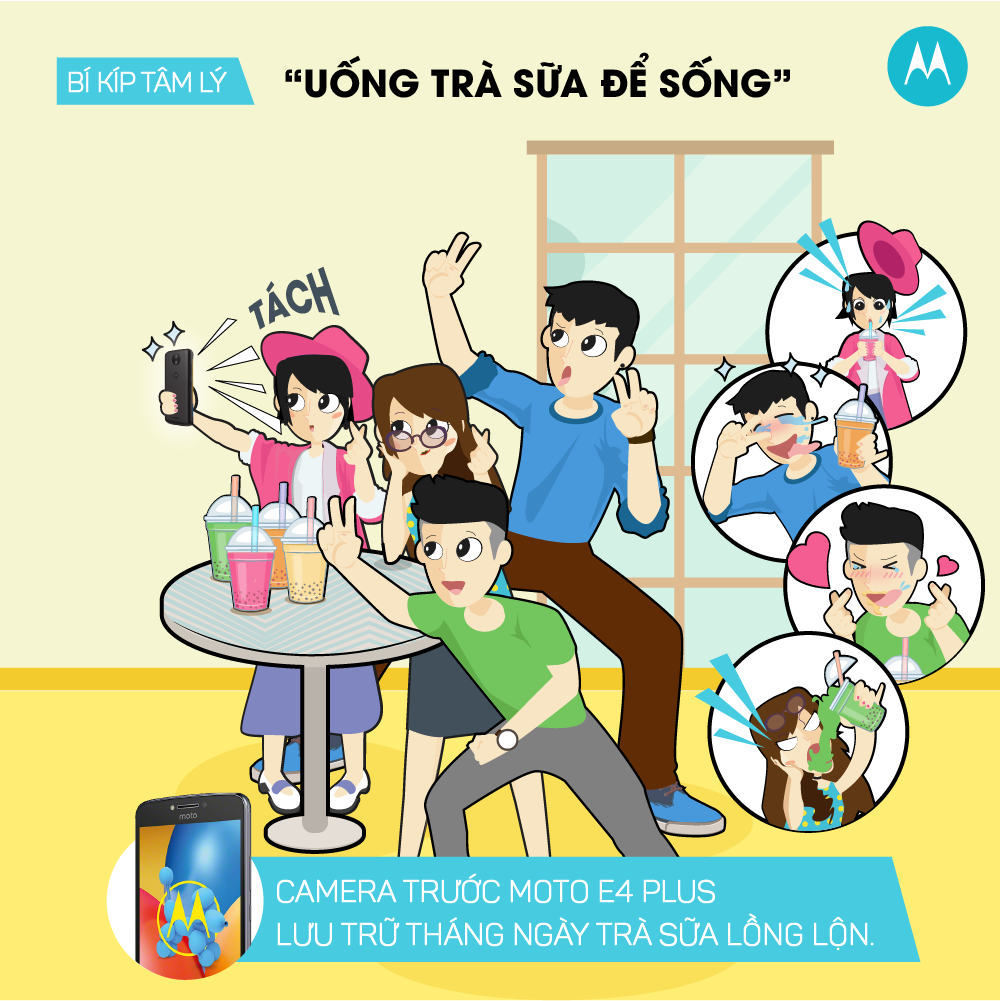 BÍ KÍP TÂM LÝ

"UỐNG TRÀ SỮA ĐỂ SỐNG"

TÁCH

moto

CAMERA TRƯỚC MOTO E4 PLUS
LƯU TRỮ THÁNG NGÀY TRÀ SỮA LỒNG LỘN.