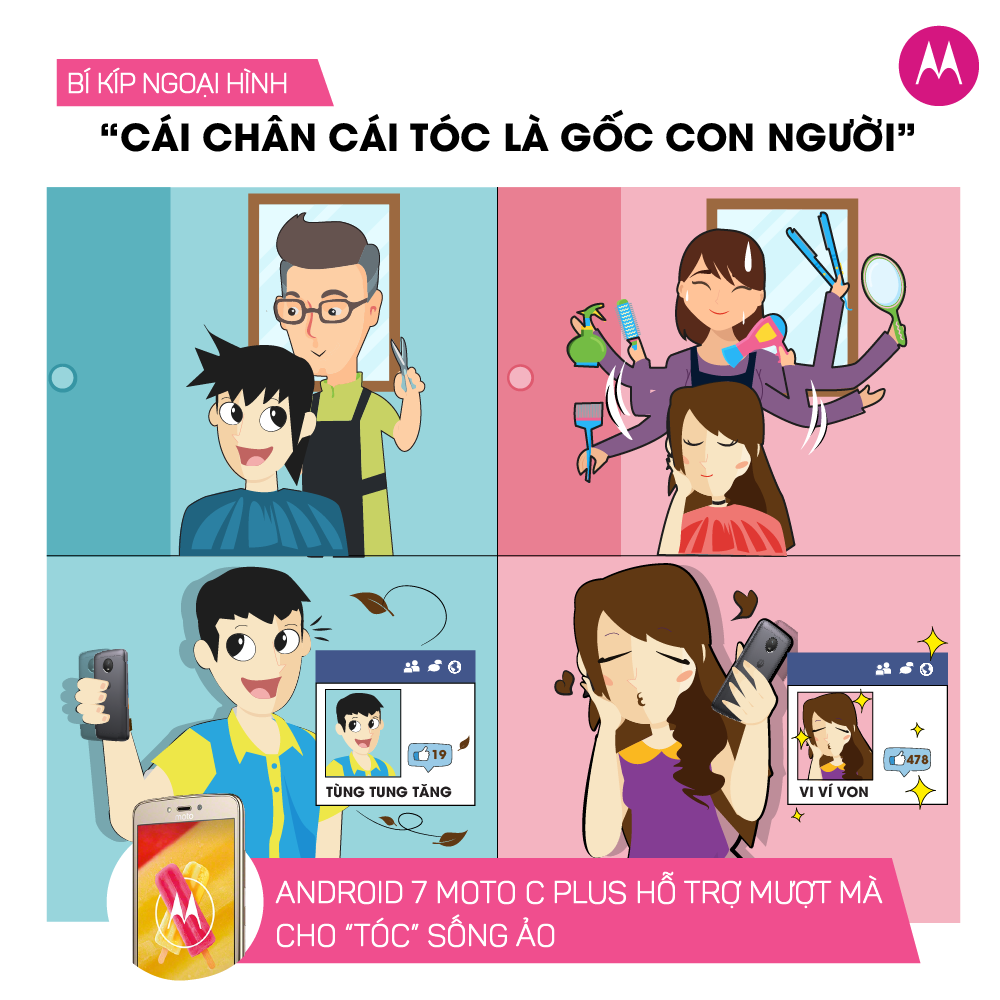 BÍ KÍP NGOẠI HÌNH

"CÁI CHÂN CÁI TÓC LÀ GỐC CON NGƯỜI"

19

TÙNG TUNG TĂNG

478

VI VÍ VON

ANDROID 7 MOTO C PLUS HỖ TRỢ MƯỢT MÀ CHO "TÓC" SỐNG ẢO