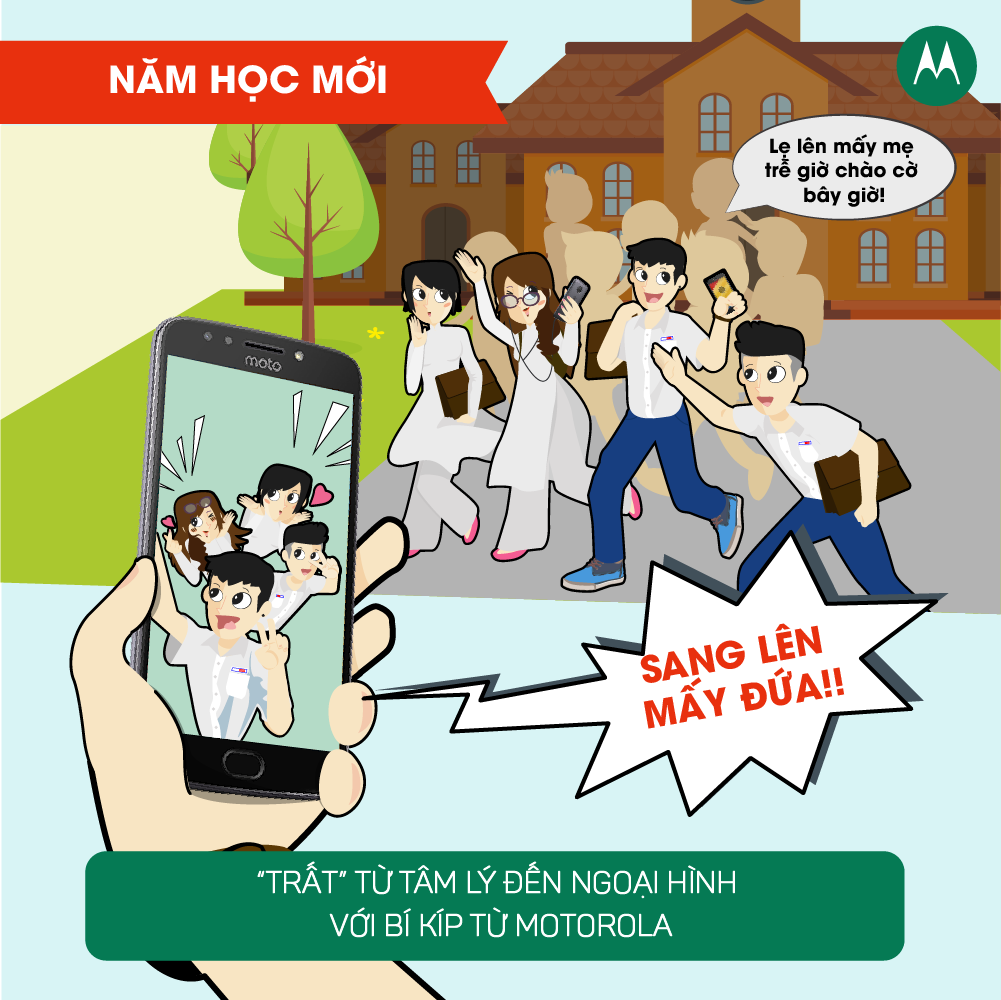 NĂM HỌC MỚI

Lẹ lên mấy mẹ trễ giờ chào cờ bây giờ!

moto

SANG LÊN MẤY ĐỨA!!

"TRẤT" TỪ TÂM LÝ ĐẾN NGOẠI HÌNH VỚI BÍ KÍP TỪ MOTOROLA