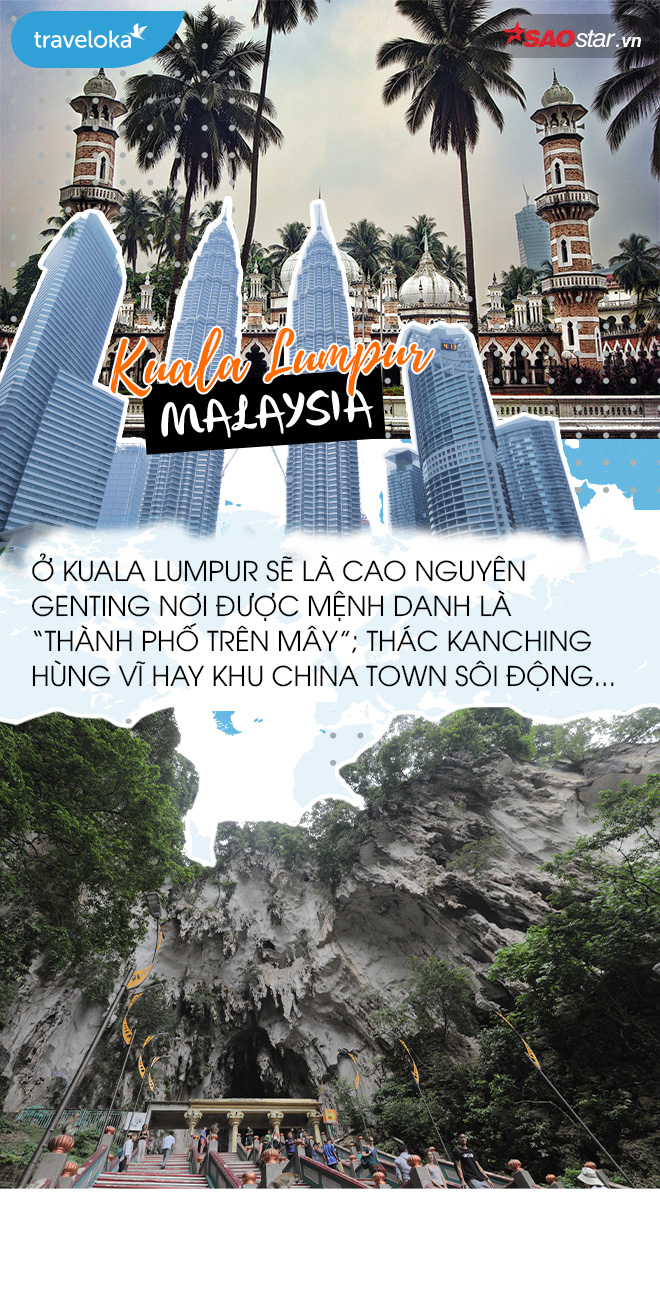 traveloka

SAOstar.vn

Kuala Lumpur
MALAYSIA

Ở KUALA LUMPUR SẼ LÀ CAO NGUYÊN GENTING NƠI ĐƯỢC MỆNH DANH LÀ "THÀNH PHỐ TRÊN MÂY"; THÁC KANCHING HÙNG VĨ HAY KHU CHINA TOWN SÔI ĐỘNG...