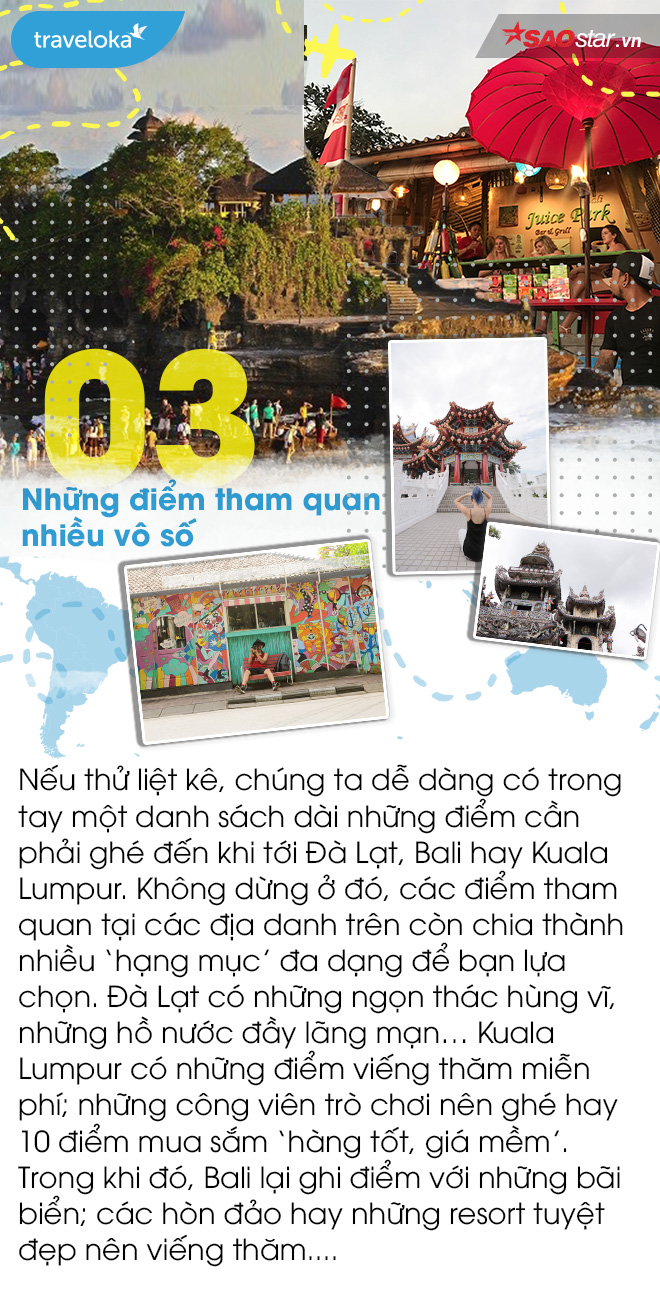 traveloka

SAOstar.vn

Juice Park
Bar & Grill

03
Những điểm tham quan nhiều vô số

Nếu thử liệt kê, chúng ta dễ dàng có trong tay một danh sách dài những điểm cần phải ghé đến khi tới Đà Lạt, Bali hay Kuala Lumpur. Không dừng ở đó, các điểm tham quan tại các địa danh trên còn chia thành nhiều 'hạng mục' đa dạng để bạn lựa chọn. Đà Lạt có những ngọn thác hùng vĩ, những hồ nước đầy lãng mạn… Kuala Lumpur có những điểm viếng thăm miễn phí; những công viên trò chơi nên ghé hay 10 điểm mua sắm 'hàng tốt, giá mềm'. Trong khi đó, Bali lại ghi điểm với những bãi biển; các hòn đảo hay những resort tuyệt đẹp nên viếng thăm....