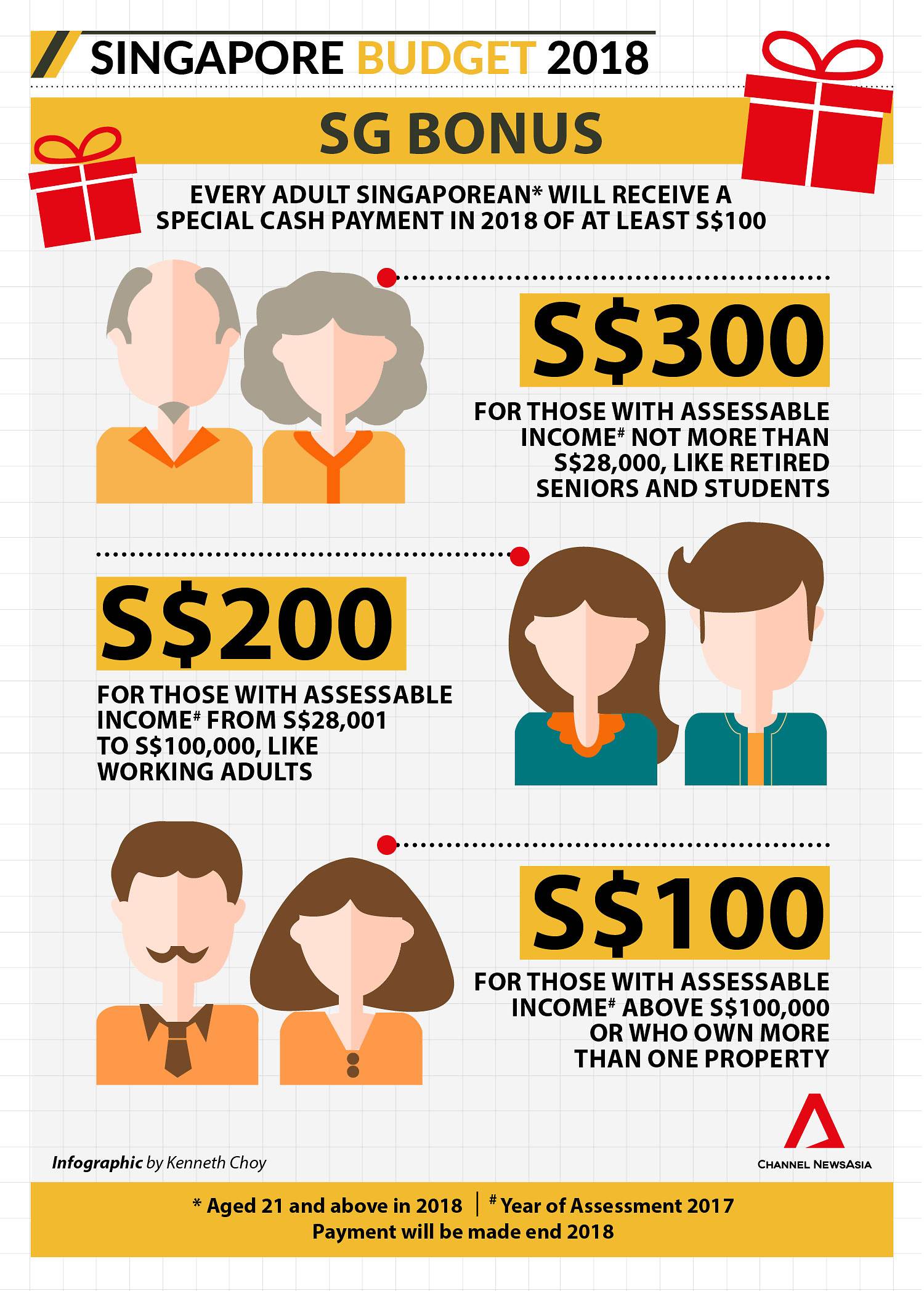 SINGAPORE BUDGET 2018

SG BONUS

EVERY ADULT SINGAPOREAN* WILL RECEIVE A SPECIAL CASH PAYMENT IN 2018 OF AT LEAST S$100

S$300

FOR THOSE WITH ASSESSABLE INCOME# NOT MORE THAN S$28,000, LIKE RETIRED SENIORS AND STUDENTS

S$200

FOR THOSE WITH ASSESSABLE INCOME# FROM S$28,001 TO S$100,000, LIKE WORKING ADULTS

S$100

FOR THOSE WITH ASSESSABLE INCOME# ABOVE S$100,000 OR WHO OWN MORE THAN ONE PROPERTY

Infographic by Kenneth Choy

CHANNEL NEWSASIA

* Aged 21 and above in 2018 | # Year of Assessment 2017
Payment will be made end 2018