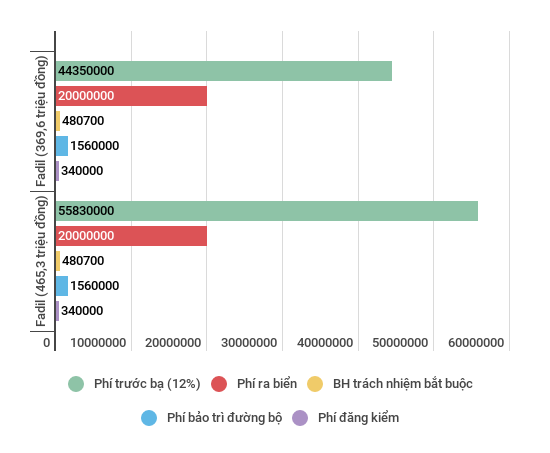 Fadil (369,6 triệu đồng)
44350000
20000000
480700
1560000
340000

Fadil (465,3 triệu đồng)
55830000
20000000
480700
1560000
340000

0 10000000 20000000 30000000 40000000 50000000 60000000

Phí trước bạ (12%) Phí ra biển BH trách nhiệm bắt buộc
Phí bảo trì đường bộ Phí đăng kiểm