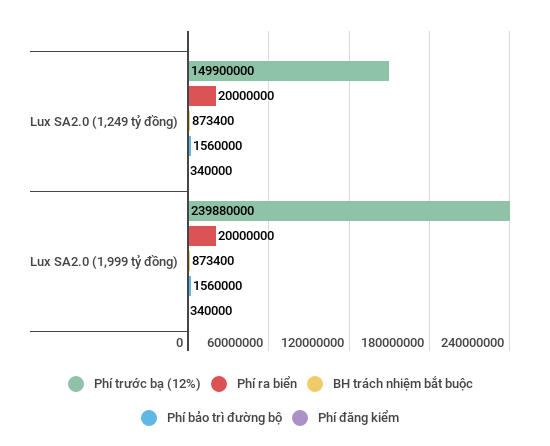 Lux SA2.0 (1,249 tỷ đồng)

149900000
20000000
873400
1560000
340000

Lux SA2.0 (1,999 tỷ đồng)

239880000
20000000
873400
1560000
340000

0
60000000
120000000
180000000
240000000

Phí trước bạ (12%)
Phí ra biển
BH trách nhiệm bắt buộc
Phí bảo trì đường bộ
Phí đăng kiểm