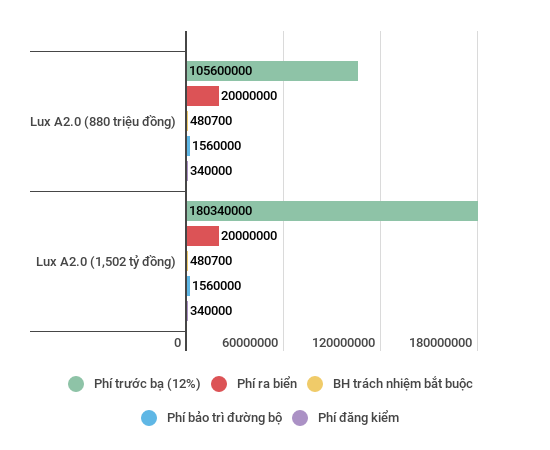 Lux A2.0 (880 triệu đồng)

105600000
20000000
480700
1560000
340000

Lux A2.0 (1,502 tỷ đồng)

180340000
20000000
480700
1560000
340000

0
60000000
120000000
180000000

Phí trước bạ (12%)
Phí ra biển
BH trách nhiệm bắt buộc
Phí bảo trì đường bộ
Phí đăng kiểm