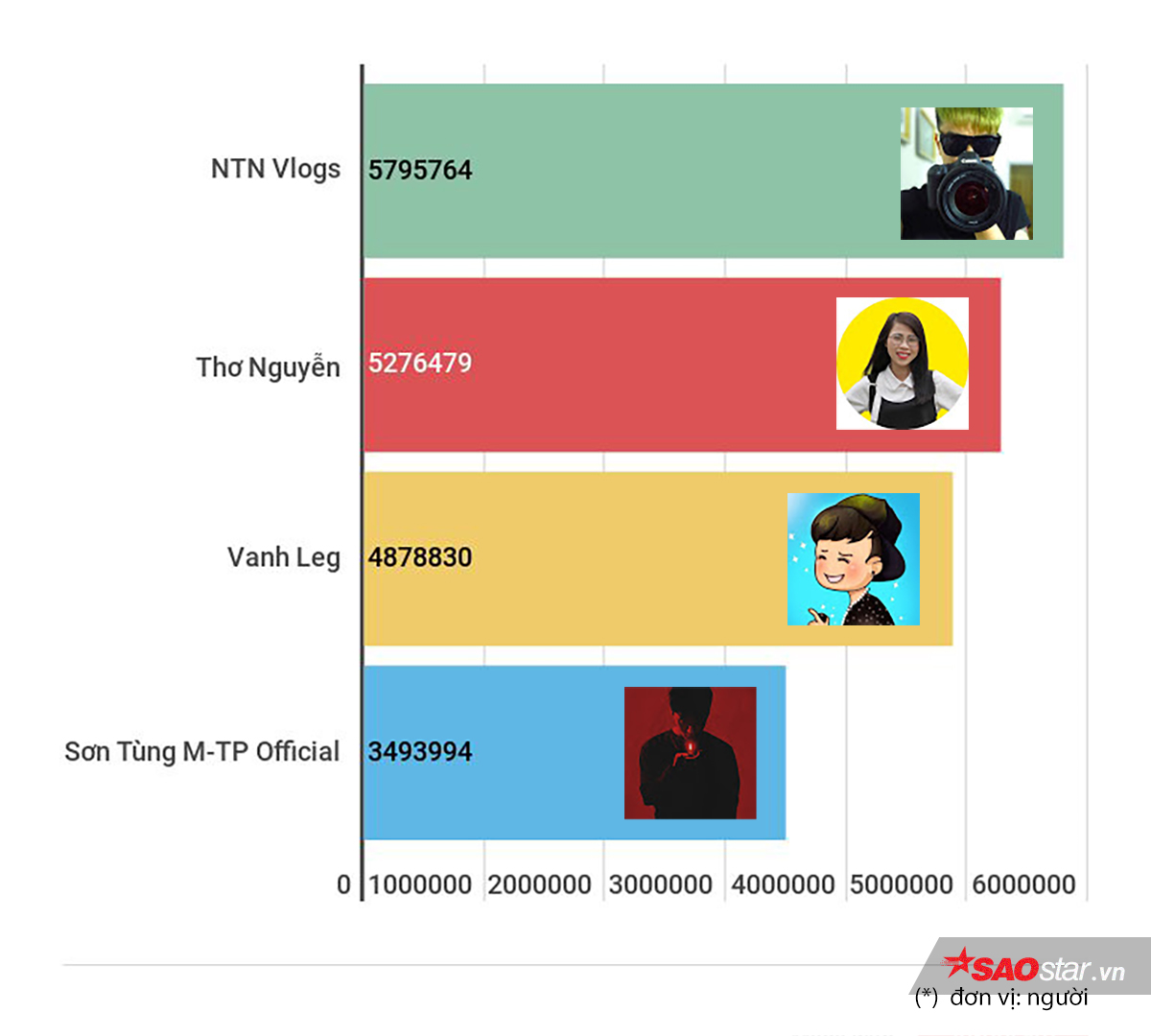 NTN Vlogs 5795764

Thơ Nguyễn 5276479

Vanh Leg 4878830

Sơn Tùng M-TP Official 3493994

0 1000000 2000000 3000000 4000000 5000000 6000000

SAOstar.vn

(*) đơn vị: người