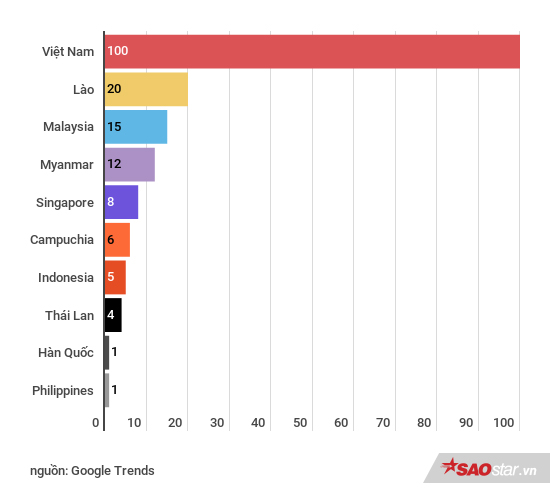 Việt Nam 100
Lào 20
Malaysia 15
Myanmar 12
Singapore 8
Campuchia 6
Indonesia 5
Thái Lan 4
Hàn Quốc 1
Philippines 1

0 10 20 30 40 50 60 70 80 90 100

nguồn: Google Trends

SAOstar.vn