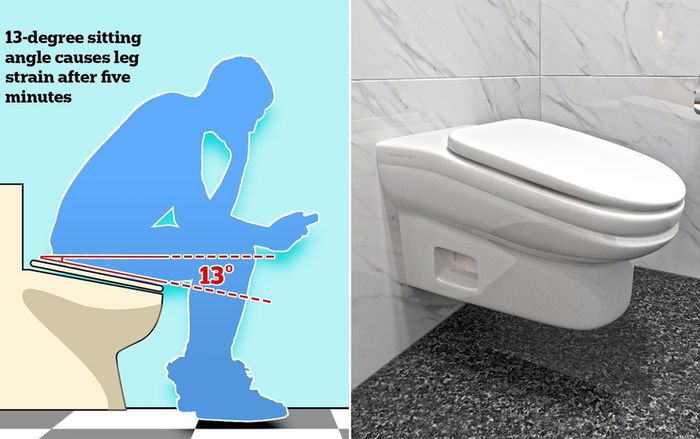 13-degree sitting angle causes leg strain after five minutes

13°