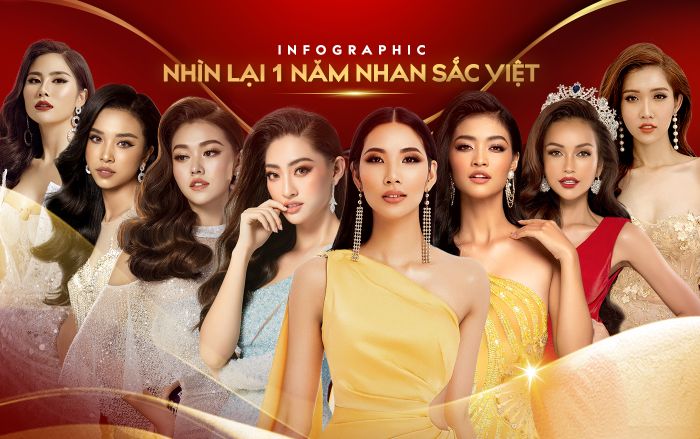 INFOGRAPHIC
NHÌN LẠI 1 NĂM NHAN SẮC VIỆT