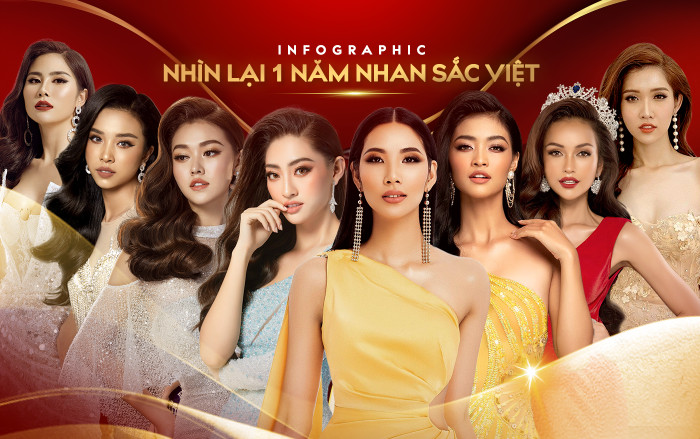 INFOGRAPHIC
NHÌN LẠI 1 NĂM NHAN SẮC VIỆT