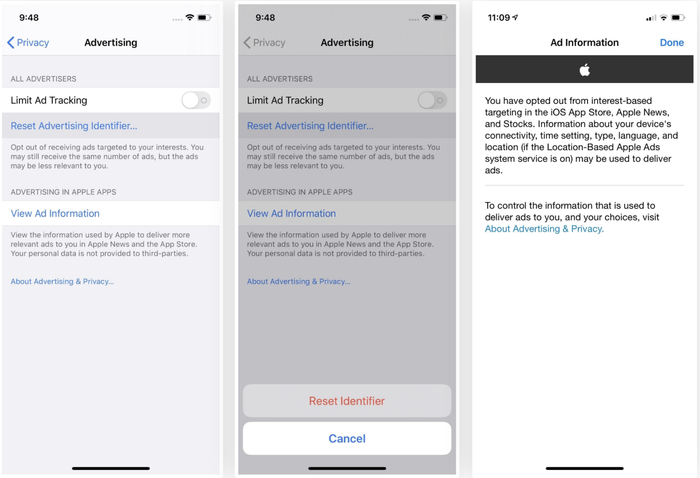 9:48

Privacy Advertising

ALL ADVERTISERS

Limit Ad Tracking

Reset Advertising Identifier...

Opt out of receiving ads targeted to your interests. You may still receive the same number of ads, but the ads may be less relevant to you.

ADVERTISING IN APPLE APPS

View Ad Information

View the information used by Apple to deliver more relevant ads to you in Apple News and the App Store. Your personal data is not provided to third-parties.

About Advertising & Privacy...

9:48

Privacy Advertising

ALL ADVERTISERS

Limit Ad Tracking

Reset Advertising Identifier...

Opt out of receiving ads targeted to your interests. You may still receive the same number of ads, but the ads may be less relevant to you.

ADVERTISING IN APPLE APPS

View Ad Information

View the information used by Apple to deliver more relevant ads to you in Apple News and the App Store. Your personal data is not provided to third-parties.

About Advertising & Privacy...

Reset Identifier

Cancel

11:09

Ad Information Done

You have opted out from interest-based targeting in the iOS App Store, Apple News, and Stocks. Information about your device's connectivity, time setting, type, language, and location (if the Location-Based Apple Ads system service is on) may be used to deliver ads.

To control the information that is used to deliver ads to you, and your choices, visit About Advertising & Privacy.