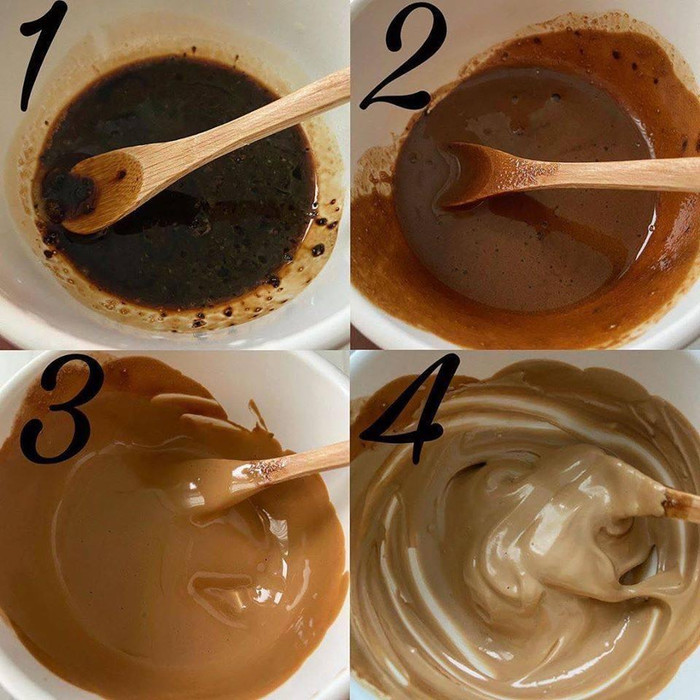 1
2
3
4